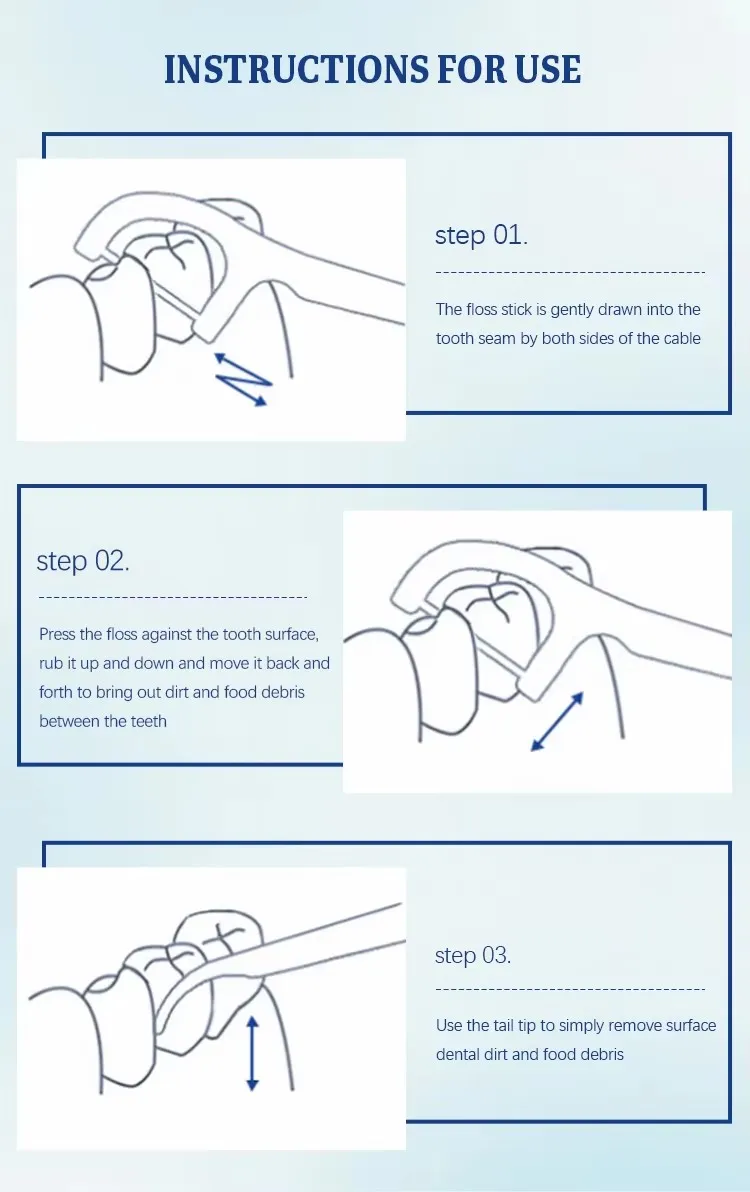 INSTRUCTIONS FOR USE

step 01.

The floss stick is gently drawn into the tooth seam by both sides of the cable

step 02.

Press the floss against the tooth surface, rub it up and down and move it back and forth to bring out dirt and food debris between the teeth

step 03.

Use the tail tip to simply remove surface dental dirt and food debris